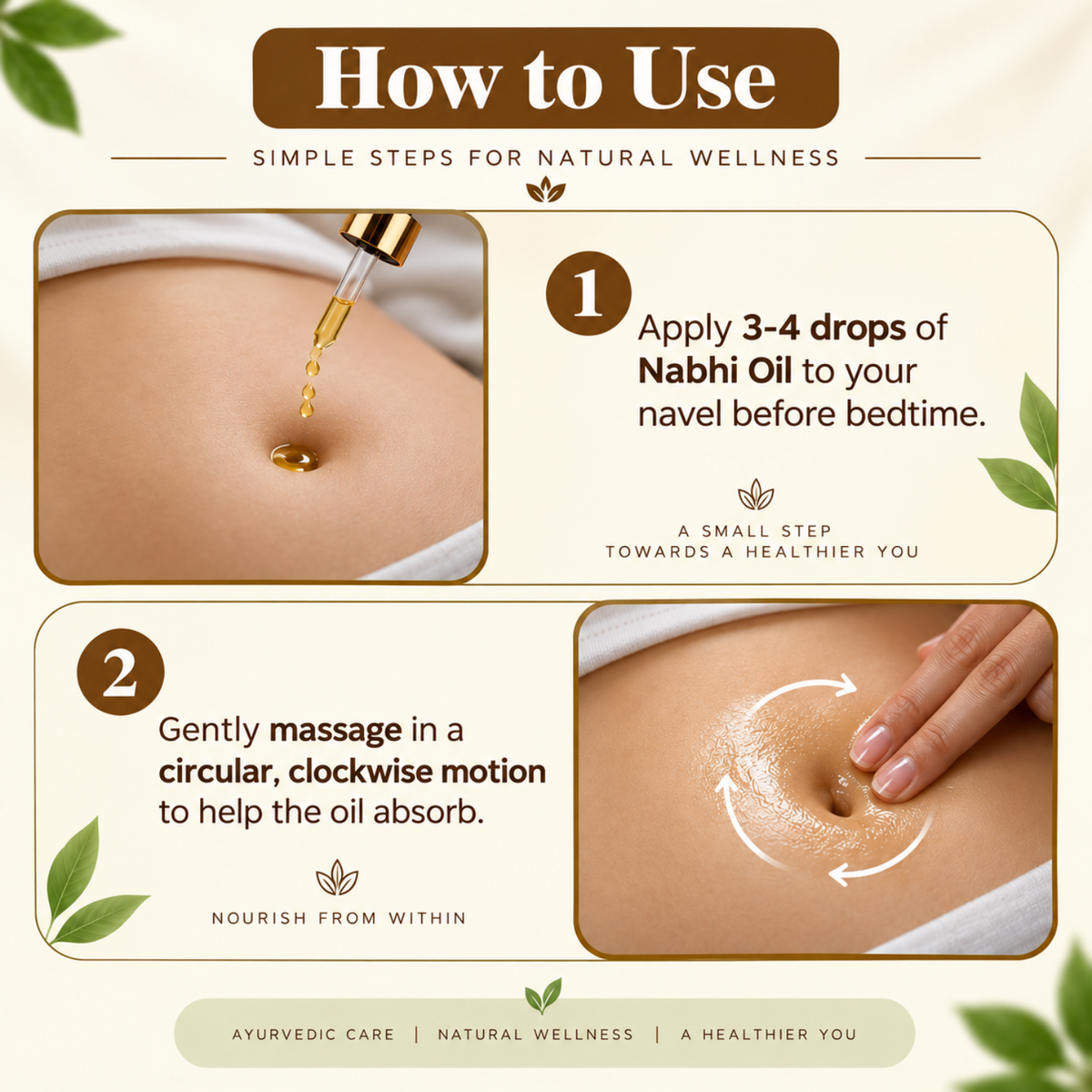 How to Use

SIMPLE STEPS FOR NATURAL WELLNESS

1

Apply 3-4 drops of Nabhi Oil to your navel before bedtime.

A SMALL STEP TOWARDS A HEALTHIER YOU

2

Gently massage in a circular, clockwise motion to help the oil absorb.

NOURISH FROM WITHIN

AYURVEDIC CARE | NATURAL WELLNESS | A HEALTHIER YOU